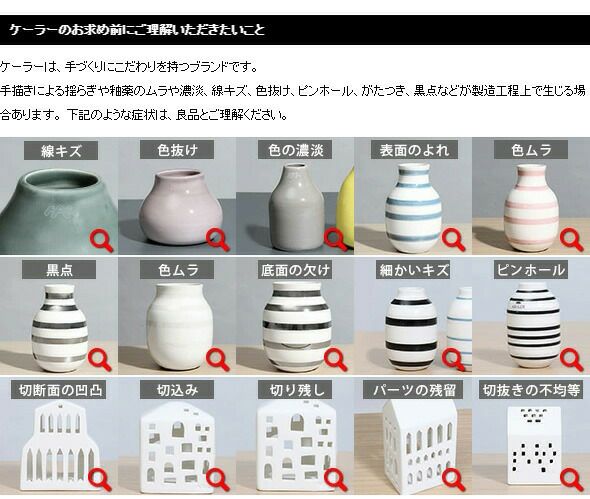 ケーラーのお求め前にご理解いただきたいこと

ケーラーは、手づくりにこだわりを持つブランドです。
手描きによる揺らぎや釉薬のムラや濃淡、線キズ、色抜け、ピンホール、がたつき、黒点などが製造工程上で生じる場合あります。下記のような症状は、良品とご理解ください。

線キズ
色抜け
色の濃淡
表面のよれ
色ムラ
黒点
色ムラ
底面の欠け
細かいキズ
ピンホール
切断面の凹凸
切込み
切り残し
パーツの残留
切抜きの不均等