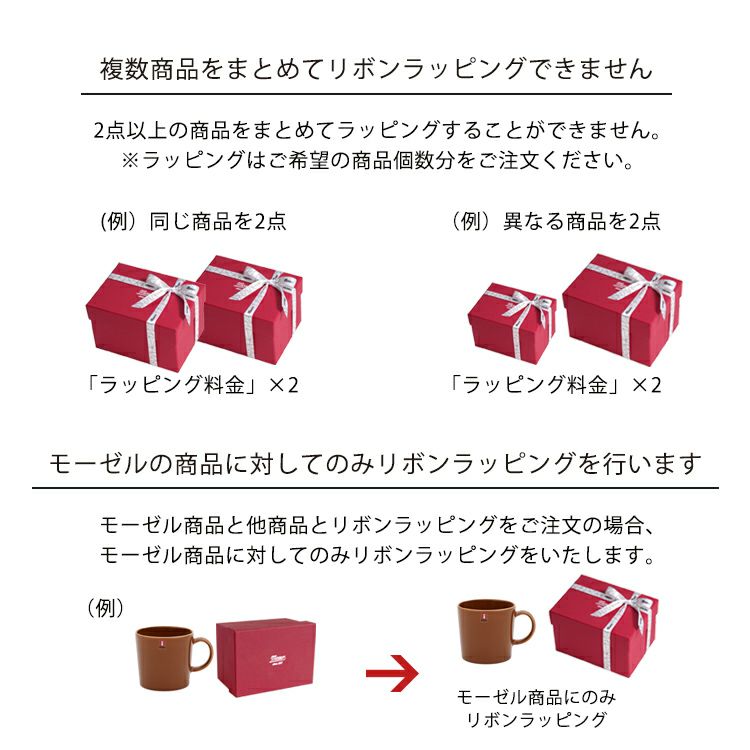 複数商品をまとめてリボンラッピングできません

2点以上の商品をまとめてラッピングすることができません。
※ラッピングはご希望の商品個数分をご注文ください。

（例）同じ商品を2点

「ラッピング料金」×2

（例）異なる商品を2点

「ラッピング料金」×2

モーゼルの商品に対してのみリボンラッピングを行います

モーゼル商品と他商品とリボンラッピングをご注文の場合、
モーゼル商品に対してのみリボンラッピングをいたします。

（例）

モーゼル商品にのみ
リボンラッピング