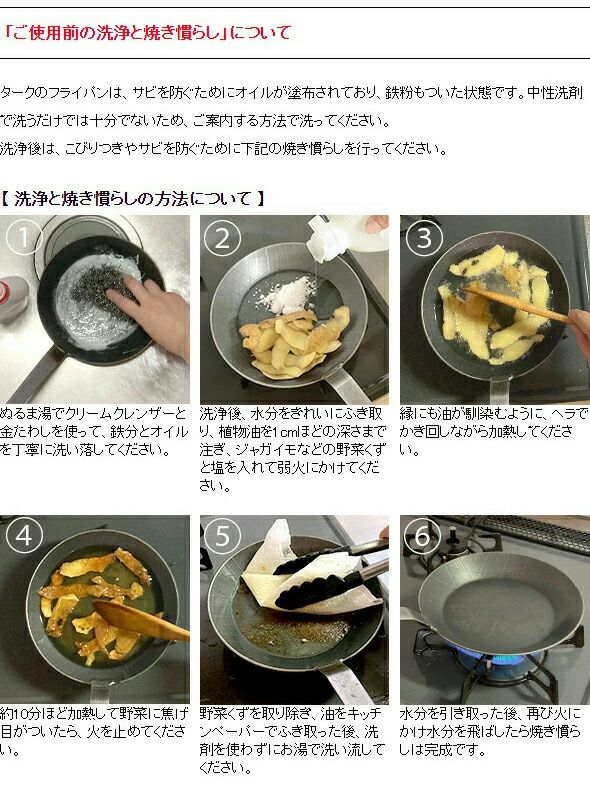 「ご使用前の洗浄と焼き慣らし」について

タークのフライパンは、サビを防ぐためにオイルが塗布されており、鉄粉もついた状態です。中性洗剤で洗うだけでは十分でないため、ご案内する方法で洗ってください。

洗浄後は、こびりつきやサビを防ぐために下記の焼き慣らしを行ってください。

【 洗浄と焼き慣らしの方法について 】

1

ぬるま湯でクリームクレンザーと金たわしを使って、鉄分とオイルを丁寧に洗い落してください。

2

洗浄後、水分をきれいにふき取り、植物油を1cmほどの深さまで注ぎ、ジャガイモなどの野菜くずと塩を入れて弱火にかけてください。

3

縁にも油が馴染むように、ヘラでかき回しながら加熱してください。

4

約10分ほど加熱して野菜に焦げ目がついたら、火を止めてください。

5

野菜くずを取り除き、油をキッチンペーパーでふき取った後、洗剤を使わずにお湯で洗い流してください。

6

水分を引き取った後、再び火にかけ水分を飛ばしたら焼き慣らしは完成です。