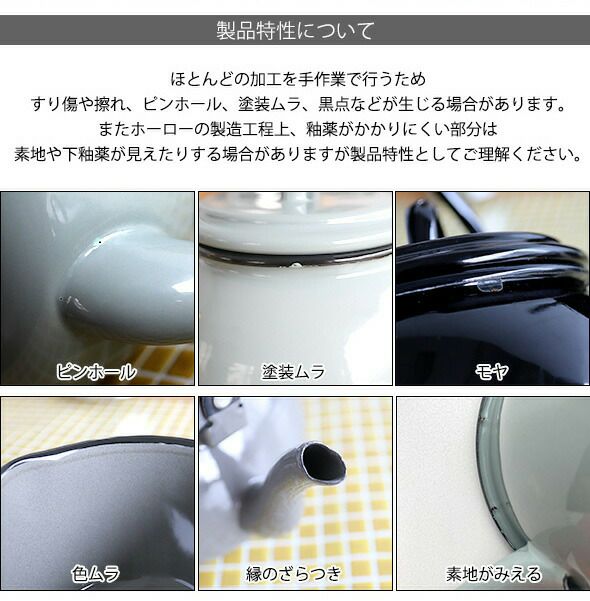 製品特性について

ほとんどの加工を手作業で行うため
すり傷や擦れ、ピンホール、塗装ムラ、黒点などが生じる場合があります。
またホーローの製造工程上、釉薬がかかりにくい部分は
素地や下釉薬が見えたりする場合がありますが製品特性としてご理解ください。

ピンホール

塗装ムラ

モヤ

色ムラ

縁のざらつき

素地がみえる