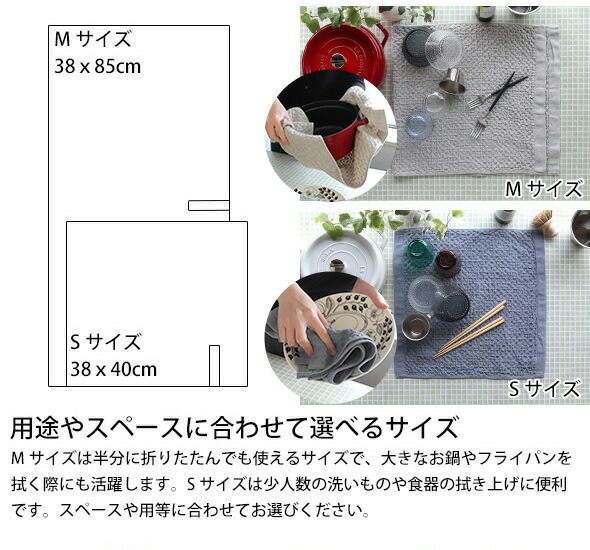 M サイズ
38 x 85cm

S サイズ
38 x 40cm

M サイズ

S サイズ

用途やスペースに合わせて選べるサイズ

M サイズは半分に折りたたんでも使えるサイズで、大きなお鍋やフライパンを拭く際にも活躍します。S サイズは少人数の洗いものや食器の拭き上げに便利です。スペースや用等に合わせてお選びください。