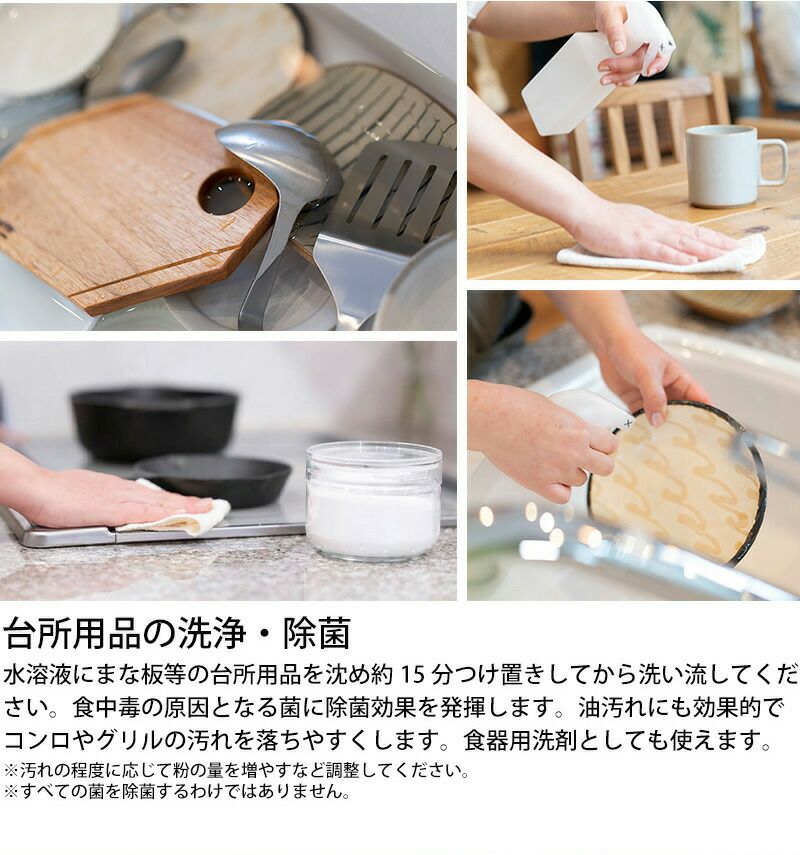 台所用品の洗浄・除菌

水溶液にまな板等の台所用品を沈め約 15 分つけ置きしてから洗い流してください。食中毒の原因となる菌に除菌効果を発揮します。油汚れにも効果的でコンロやグリルの汚れを落ちやすくします。食器用洗剤としても使えます。

※汚れの程度に応じて粉の量を増やすなど調整してください。
※すべての菌を除菌するわけではありません。